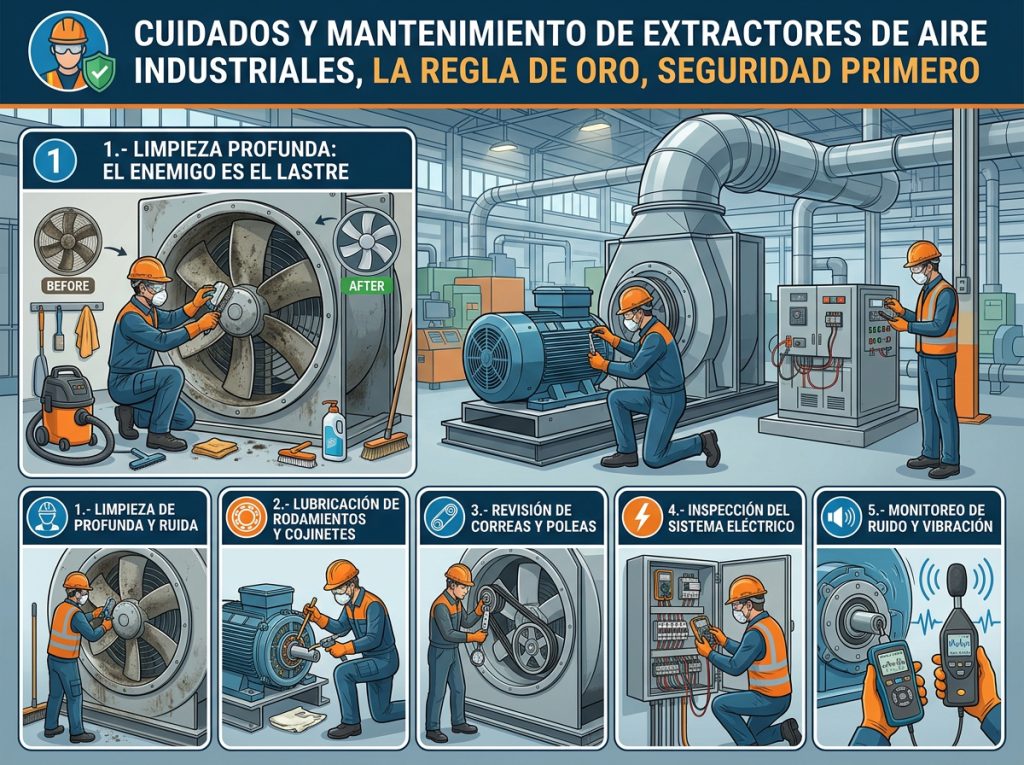 CUIDADOS Y MANTENIMIENTO DE EXTRACTORES DE AIRE INDUSTRIALES, LA REGLA DE ORO, SEGURIDAD PRIMERO

1

1.- LIMPIEZA PROFUNDA: EL ENEMIGO ES EL LASTRE

BEFORE

AFTER

1.- LIMPIEZA DE PROFUNDA Y RUIDA

2.- LUBRICACIÓN DE RODAMIENTOS Y COJINETES

3.- REVISIÓN DE CORREAS Y POLEAS

4.- INSPECCIÓN DEL SISTEMA ELÉCTRICO

5.- MONITOREO DE RUIDO Y VIBRACIÓN